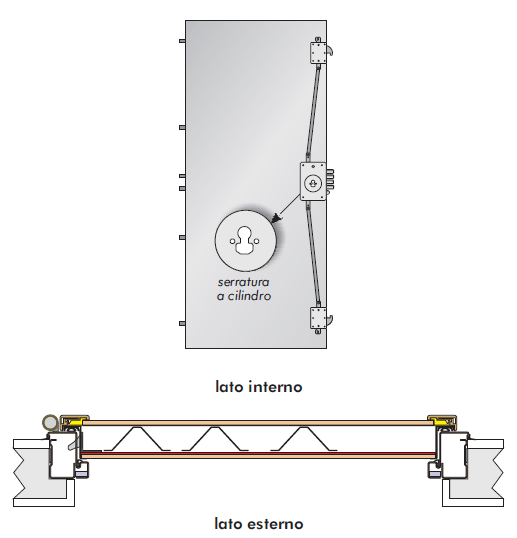 serratura
a cilindro

lato interno

lato esterno